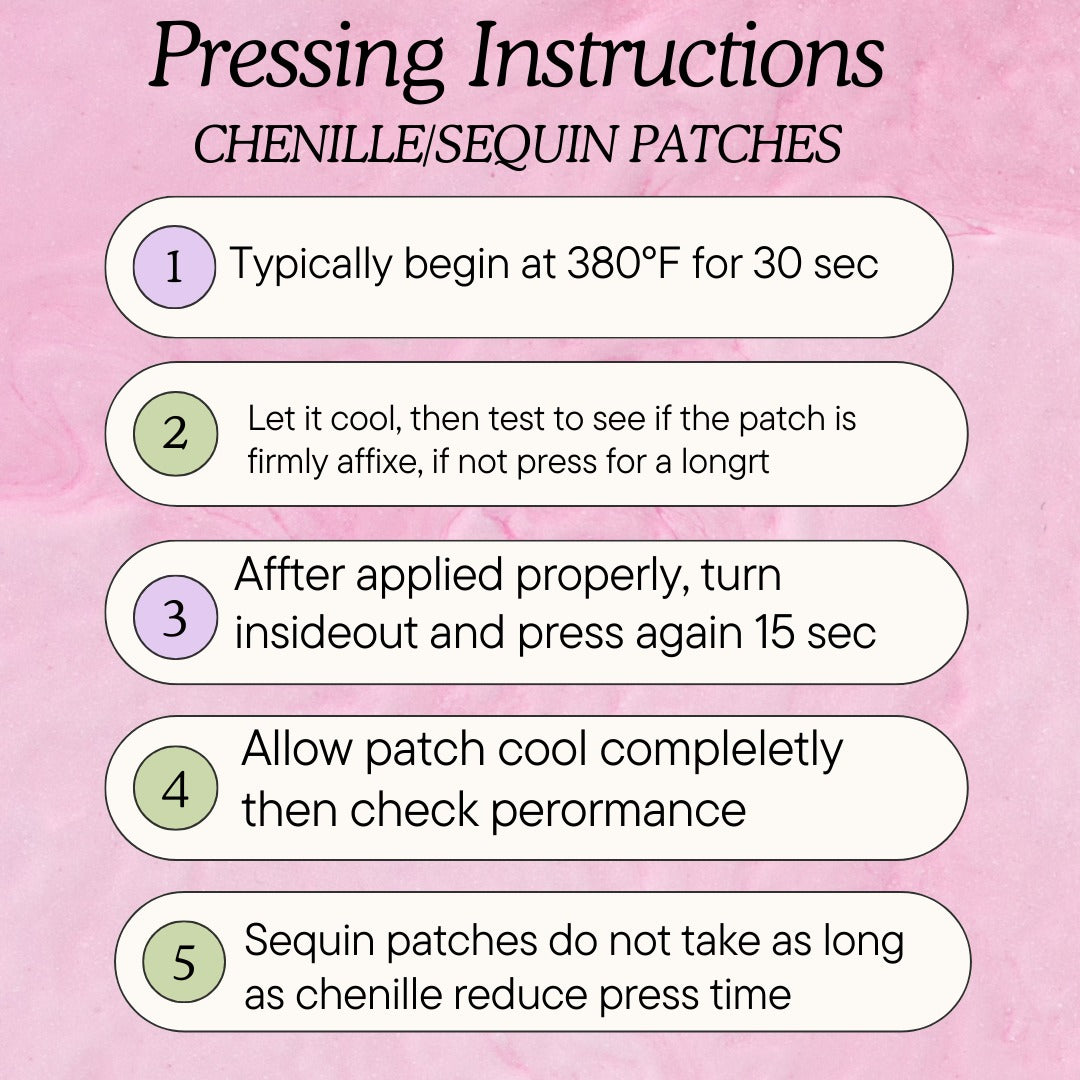 Pressing Instructions
CHENILLE/SEQUIN PATCHES

1 Typically begin at 380°F for 30 sec

2 Let it cool, then test to see if the patch is firmly affixe, if not press for a longrt

3 Affter applied properly, turn insideout and press again 15 sec

4 Allow patch cool completetly then check perormance

5 Sequin patches do not take as long as chenille reduce press time